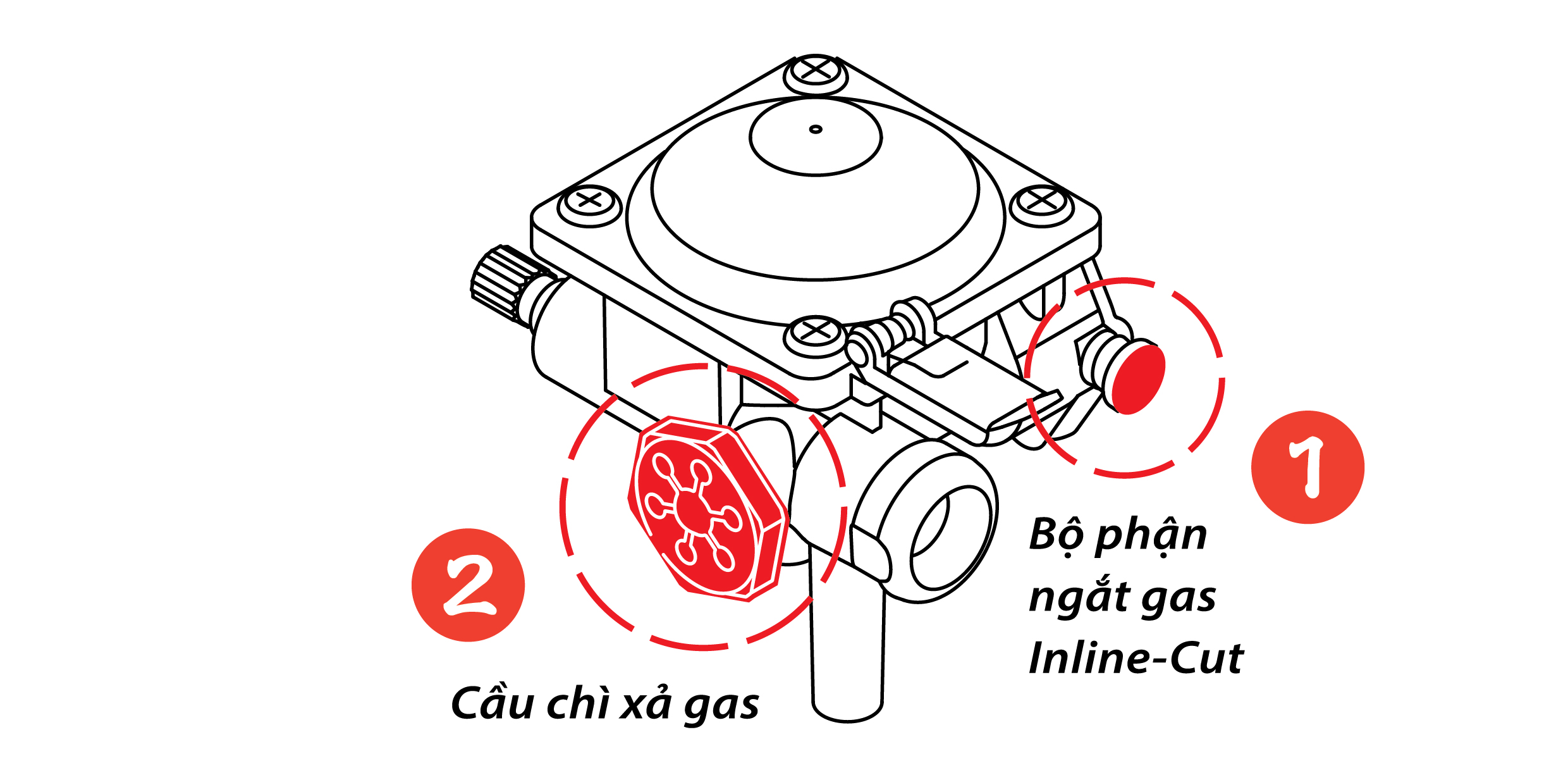 1

Bộ phận ngắt gas Inline-Cut

2

Cầu chì xả gas