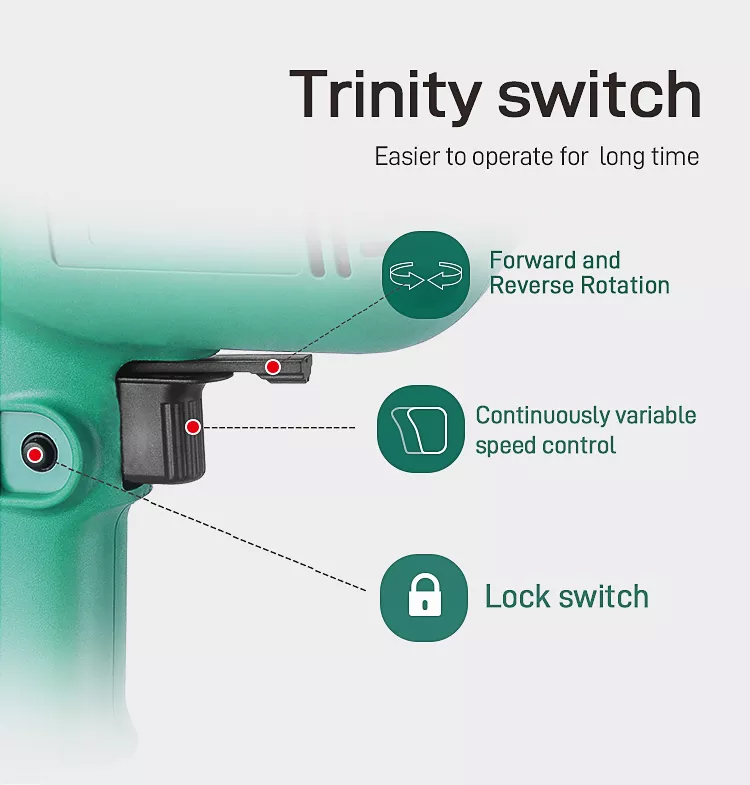 Trinity switch

Easier to operate for  long time

Forward and Reverse Rotation

Continuously variable speed control

Lock switch